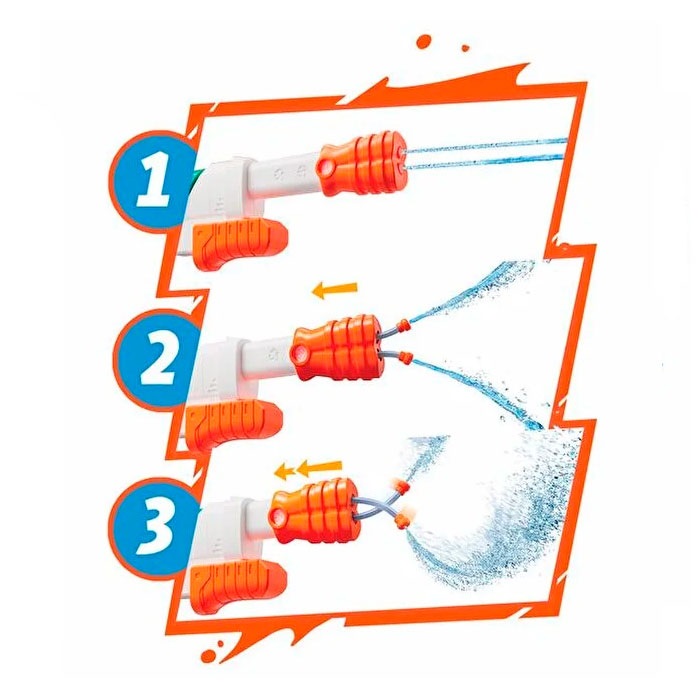 1

2

3